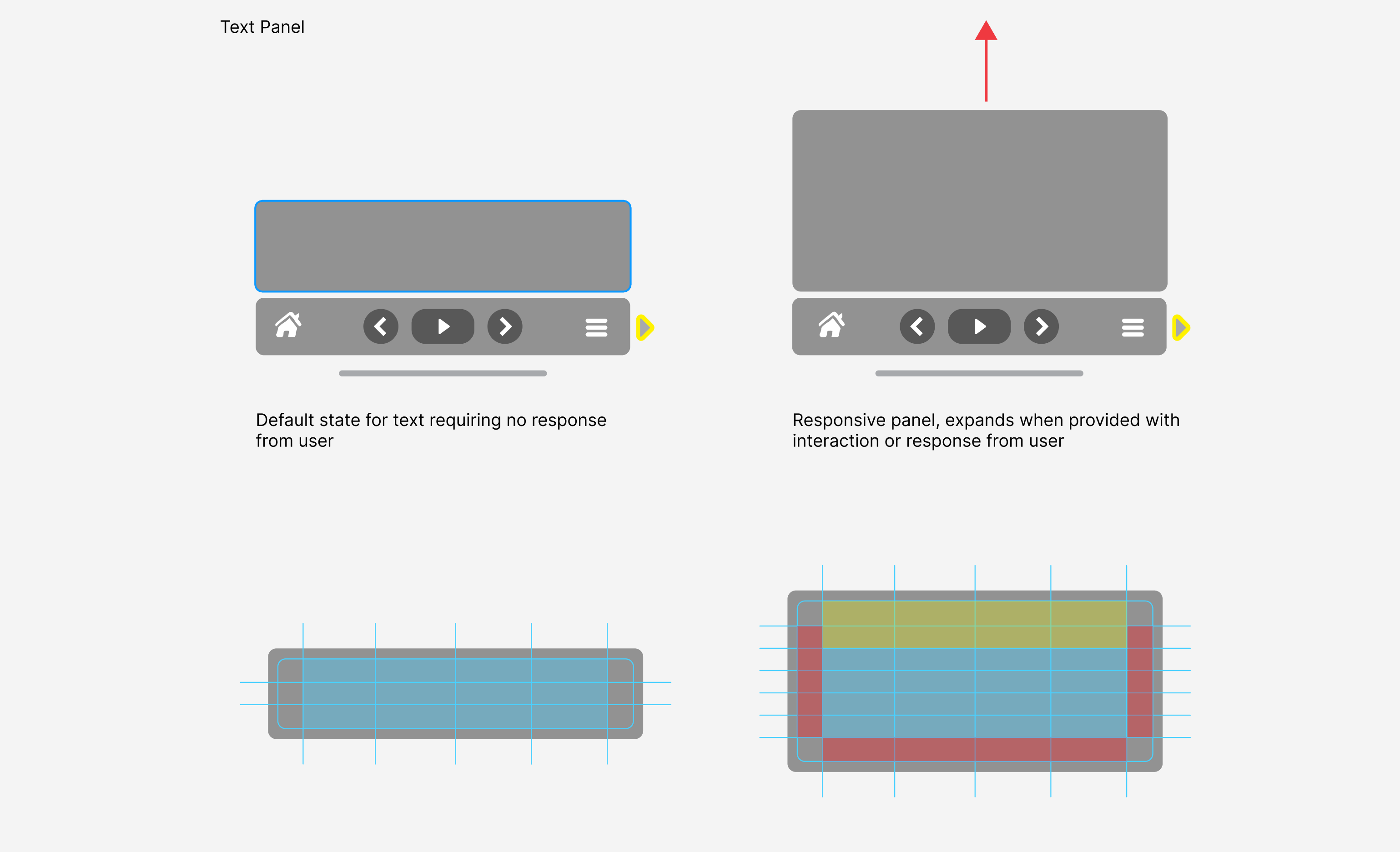 Text Panel

Default state for text requiring no response from user

Responsive panel, expands when provided with interaction or response from user